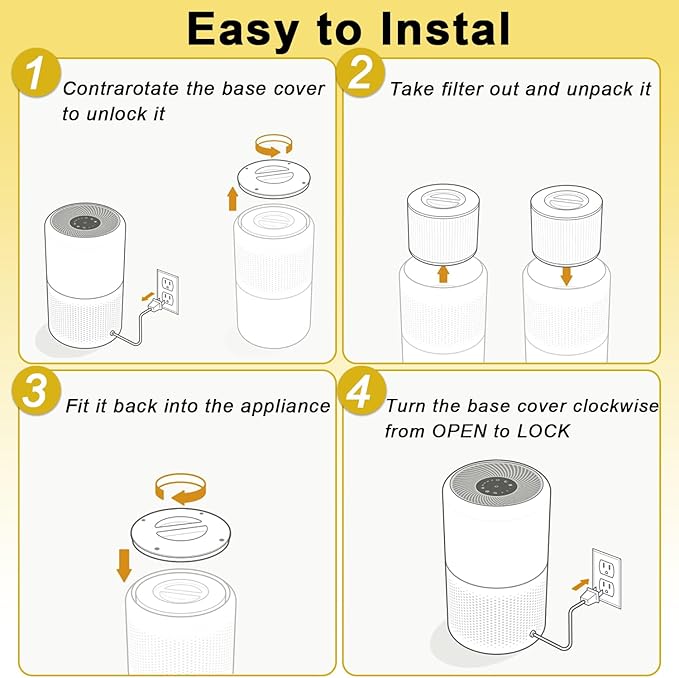 Easy to Instal

1 Contrarotate the base cover to unlock it

2 Take filter out and unpack it

3 Fit it back into the appliance

4 Turn the base cover clockwise from OPEN to LOCK