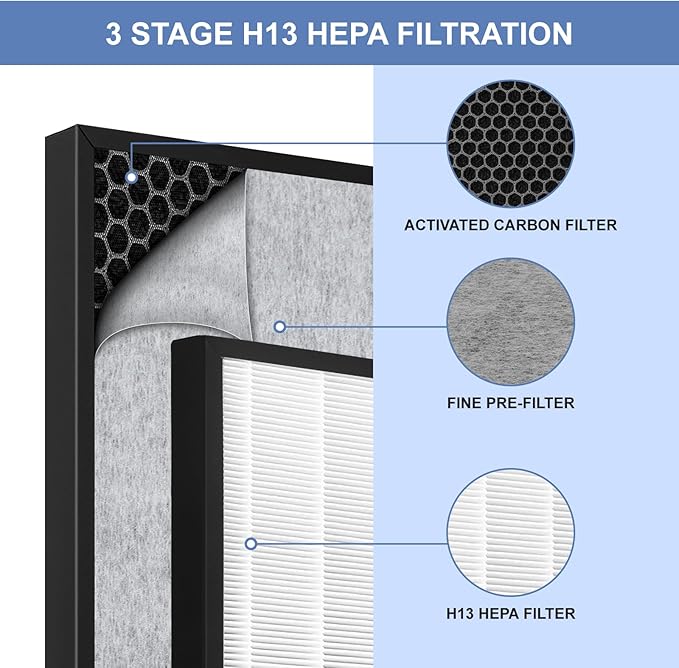 3 STAGE H13 HEPA FILTRATION

ACTIVATED CARBON FILTER

FINE PRE-FILTER

H13 HEPA FILTER