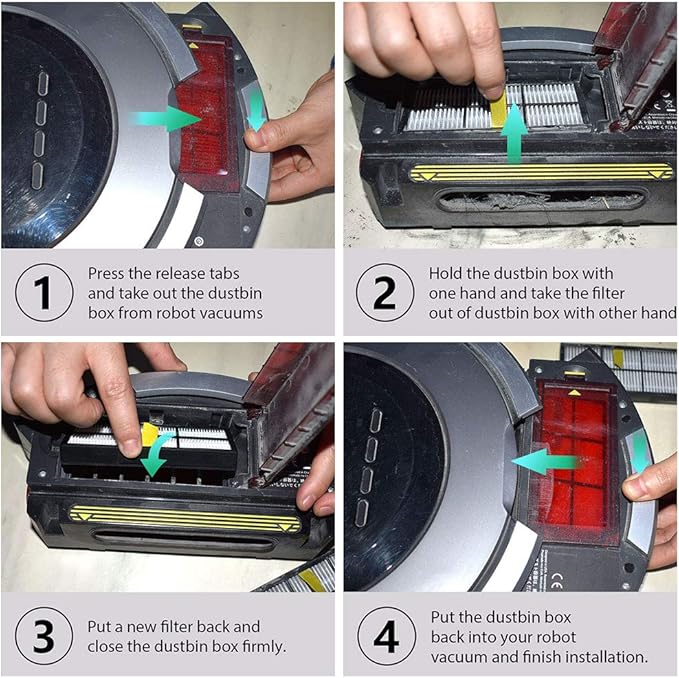 1
Press the release tabs and take out the dustbin box from robot vacuums

2
Hold the dustbin box with one hand and take the filter out of dustbin box with other hand

3
Put a new filter back and close the dustbin box firmly.

4
Put the dustbin box back into your robot vacuum and finish installation.