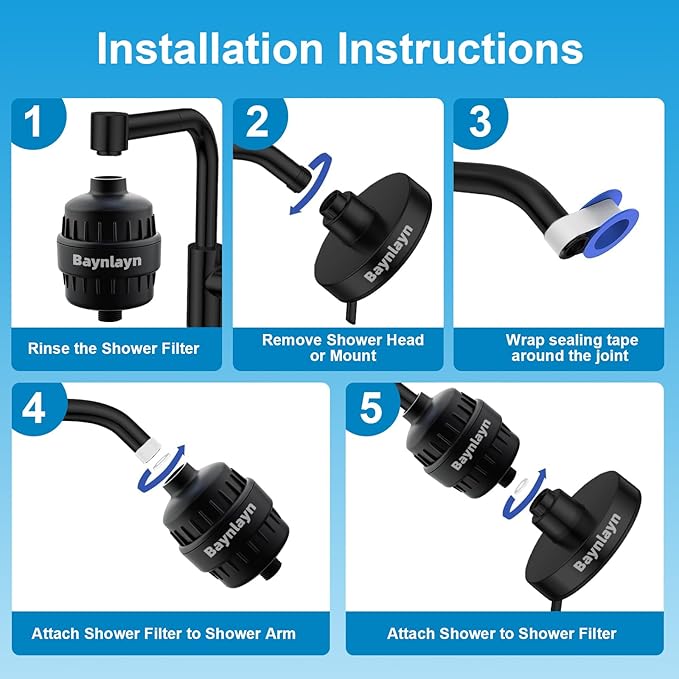 Installation Instructions

1

Baynlayn

Rinse the Shower Filter

2

Baynlayn

Remove Shower Head or Mount

3

Wrap sealing tape around the joint

4

Baynlayn

Attach Shower Filter to Shower Arm

5

Baynlayn

Baynlayn

Attach Shower to Shower Filter