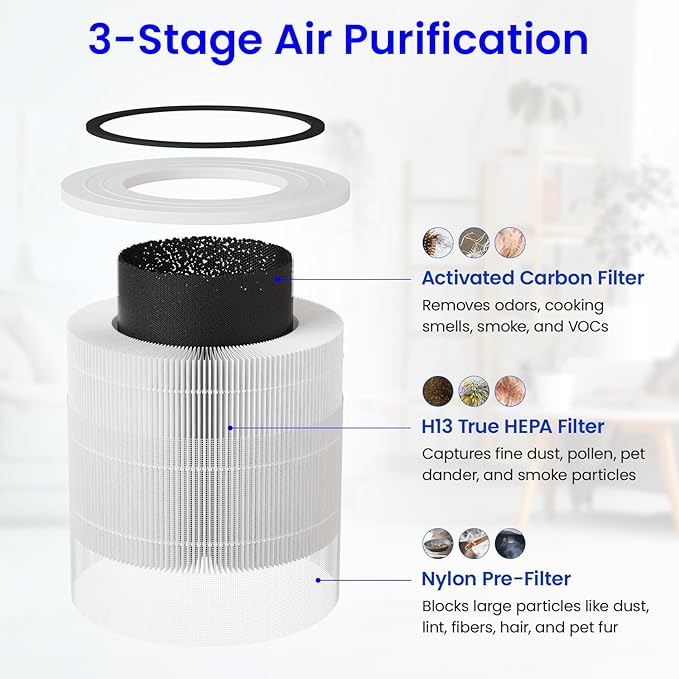 3-Stage Air Purification

Activated Carbon Filter
Removes odors, cooking smells, smoke, and VOCs

H13 True HEPA Filter
Captures fine dust, pollen, pet dander, and smoke particles

Nylon Pre-Filter
Blocks large particles like dust, lint, fibers, hair, and pet fur