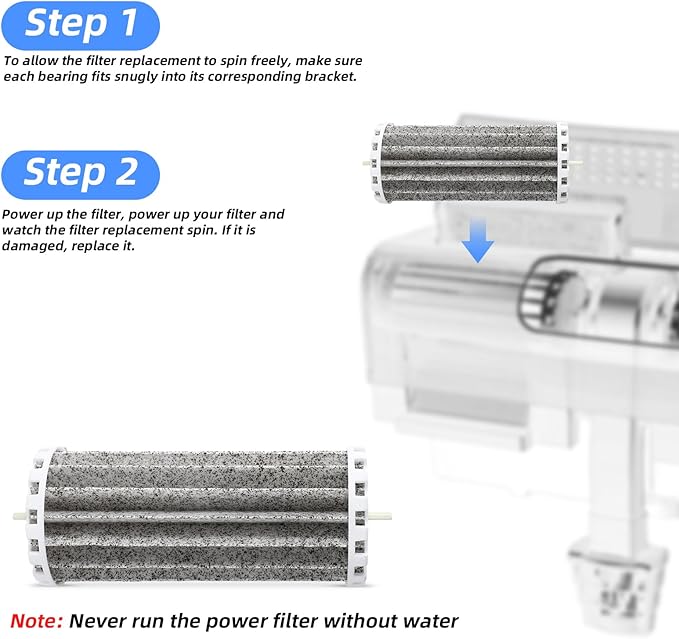 Step 1

To allow the filter replacement to spin freely, make sure each bearing fits snugly into its corresponding bracket.

Step 2

Power up the filter, power up your filter and watch the filter replacement spin. If it is damaged, replace it.

Note: Never run the power filter without water