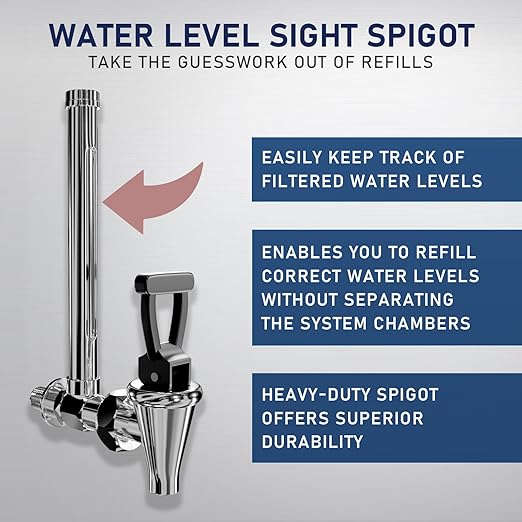 WATER LEVEL SIGHT SPIGOT
TAKE THE GUESSWORK OUT OF REFILLS

EASILY KEEP TRACK OF FILTERED WATER LEVELS

ENABLES YOU TO REFILL CORRECT WATER LEVELS WITHOUT SEPARATING THE SYSTEM CHAMBERS

HEAVY-DUTY SPIGOT OFFERS SUPERIOR DURABILITY