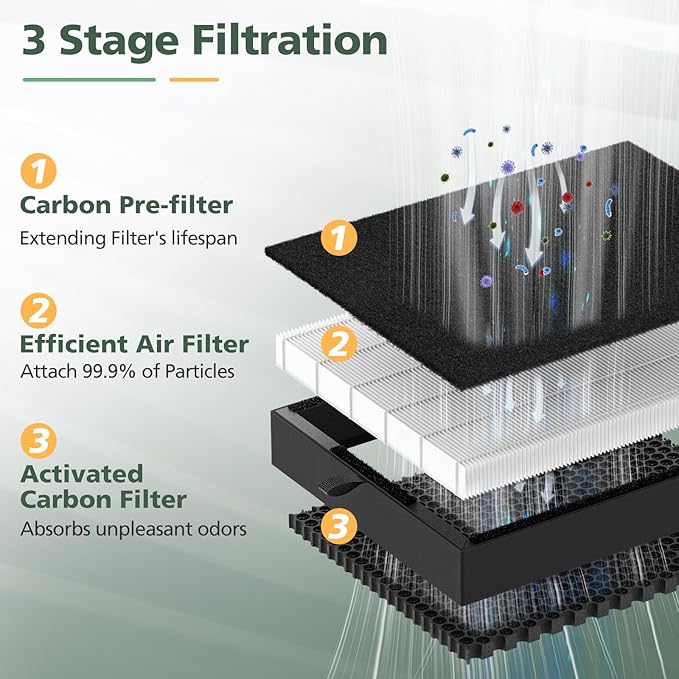 3 Stage Filtration

1
Carbon Pre-filter
Extending Filter's lifespan

2
Efficient Air Filter
Attach 99.9% of Particles

3
Activated Carbon Filter
Absorbs unpleasant odors

1

2

3