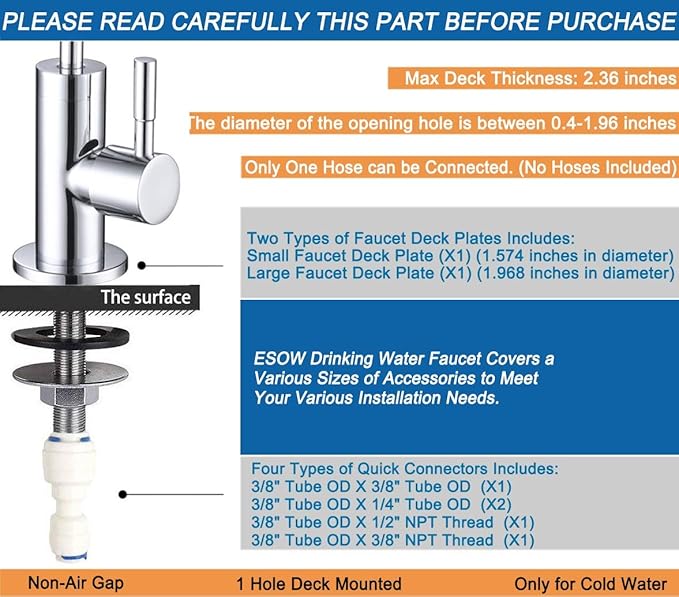 PLEASE READ CAREFULLY THIS PART BEFORE PURCHASE

Max Deck Thickness: 2.36 inches

The diameter of the opening hole is between 0.4-1.96 inches

Only One Hose can be Connected. (No Hoses Included)

Two Types of Faucet Deck Plates Includes:
Small Faucet Deck Plate (X1) (1.574 inches in diameter)
Large Faucet Deck Plate (X1) (1.968 inches in diameter)

The surface

ESOW Drinking Water Faucet Covers a Various Sizes of Accessories to Meet Your Various Installation Needs.

Four Types of Quick Connectors Includes:
3/8" Tube OD X 3/8" Tube OD (X1)
3/8" Tube OD X 1/4" Tube OD (X2)
3/8" Tube OD X 1/2" NPT Thread (X1)
3/8" Tube OD X 3/8" NPT Thread (X1)

Non-Air Gap

1 Hole Deck Mounted

Only for Cold Water