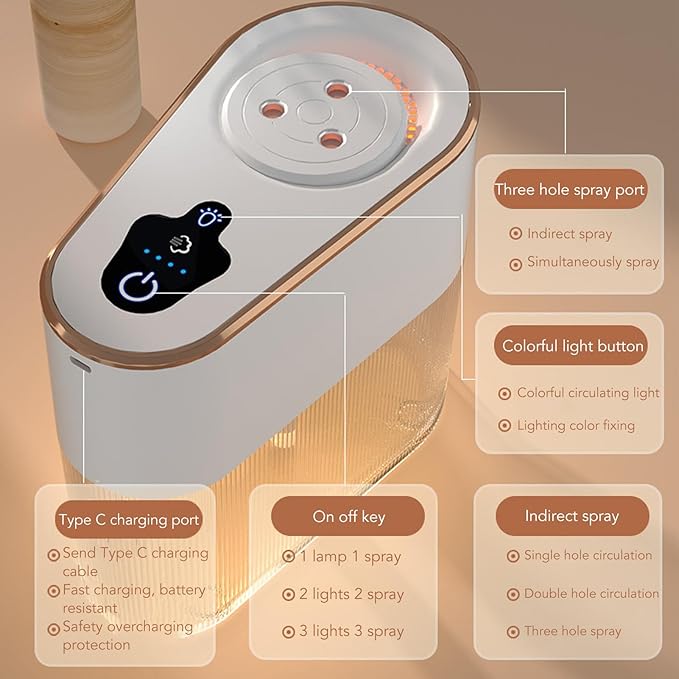 Three hole spray port

Indirect spray

Simultaneously spray

Colorful light button

Colorful circulating light

Lighting color fixing

Type C charging port

Send Type C charging cable

Fast charging, battery resistant

Safety overcharging protection

On off key

1 lamp 1 spray

2 lights 2 spray

3 lights 3 spray

Indirect spray

Single hole circulation

Double hole circulation

Three hole spray