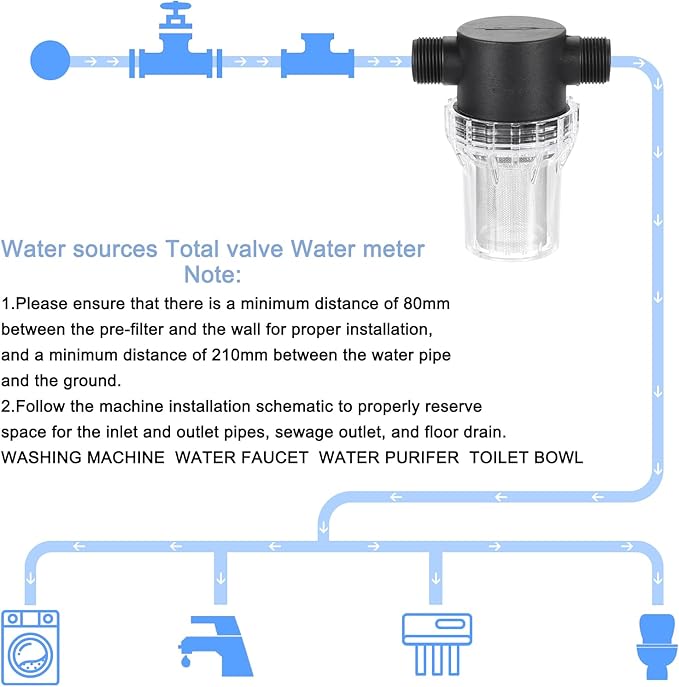 Water sources Total valve Water meter
Note:
1.Please ensure that there is a minimum distance of 80mm between the pre-filter and the wall for proper installation, and a minimum distance of 210mm between the water pipe and the ground.
2.Follow the machine installation schematic to properly reserve space for the inlet and outlet pipes, sewage outlet, and floor drain.
WASHING MACHINE WATER FAUCET WATER PURIFER TOILET BOWL