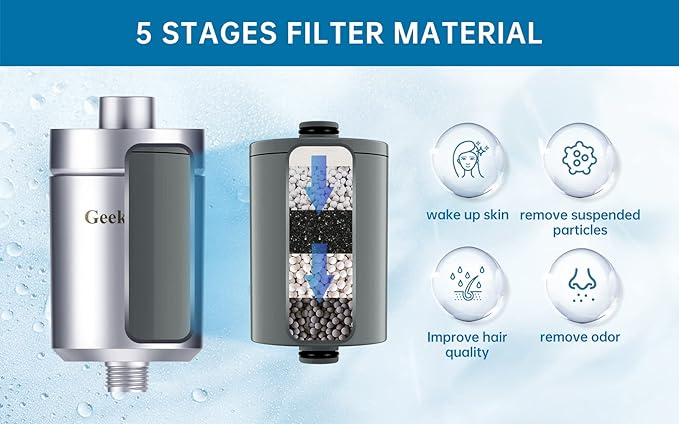 5 STAGES FILTER MATERIAL

Geek

wake up skin

remove suspended particles

Improve hair quality

remove odor