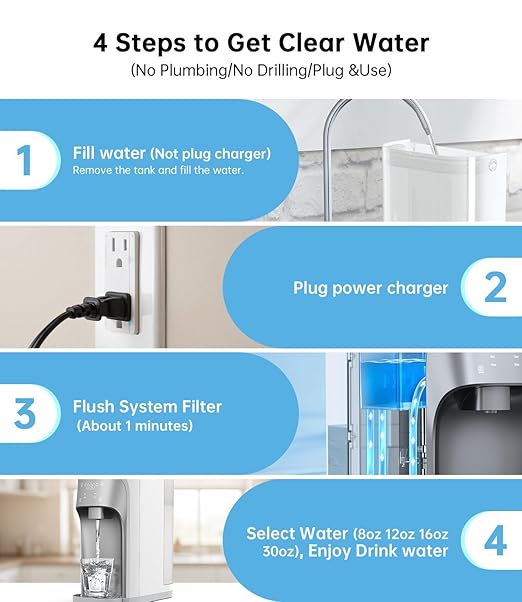 4 Steps to Get Clear Water
(No Plumbing/No Drilling/Plug &Use)

1
Fill water (Not plug charger)
Remove the tank and fill the water.

Plug power charger
2

3
Flush System Filter
(About 1 minutes)

Select Water (8oz 12oz 16oz 30oz), Enjoy Drink water
4