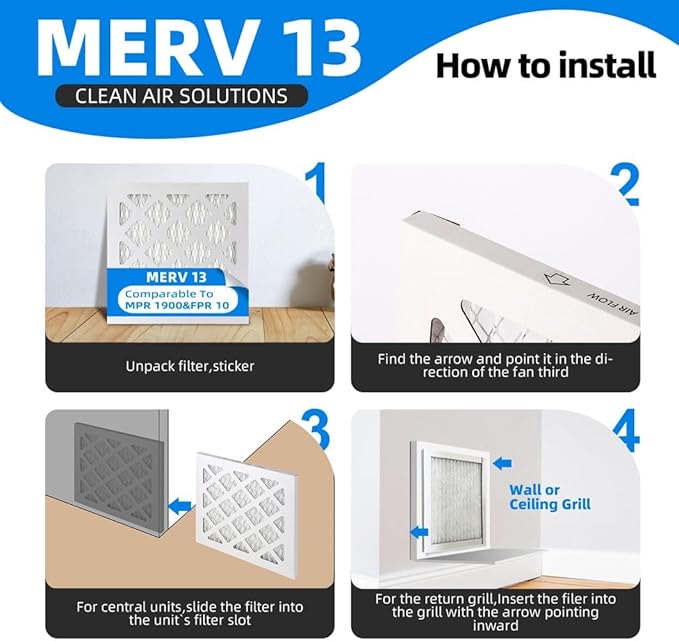 MERV 13
CLEAN AIR SOLUTIONS

How to install

1

MERV 13
Comparable To
MPR 1900&FPR 10

Unpack filter,sticker

2

AIR FLOW

Find the arrow and point it in the direction of the fan third

3

For central units,slide the filter into the unit`s filter slot

4

Wall or Ceiling Grill

For the return grill,Insert the filer into the grill with the arrow pointing inward