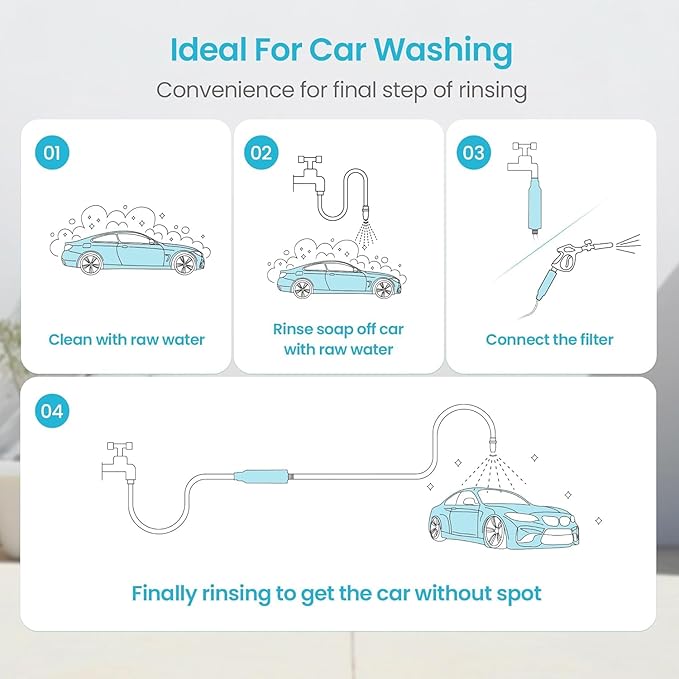 Ideal For Car Washing

Convenience for final step of rinsing

01

Clean with raw water

02

Rinse soap off car with raw water

03

Connect the filter

04

Finally rinsing to get the car without spot