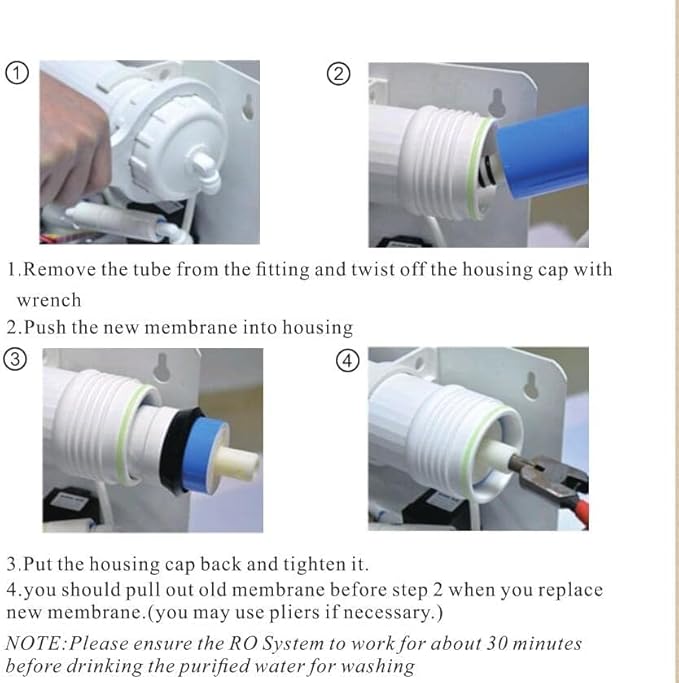 ①

②

1.Remove the tube from the fitting and twist off the housing cap with wrench
2.Push the new membrane into housing

③

④

3.Put the housing cap back and tighten it.
4.you should pull out old membrane before step 2 when you replace new membrane.(you may use pliers if necessary.)

NOTE:Please ensure the RO System to work for about 30 minutes before drinking the purified water for washing