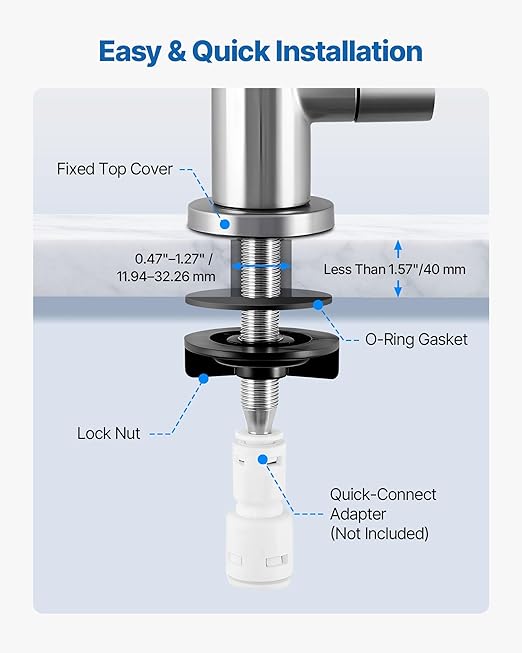 Easy & Quick Installation

Fixed Top Cover

0.47"–1.27" / 11.94–32.26 mm

Less Than 1.57"/40 mm

O-Ring Gasket

Lock Nut

Quick-Connect Adapter (Not Included)