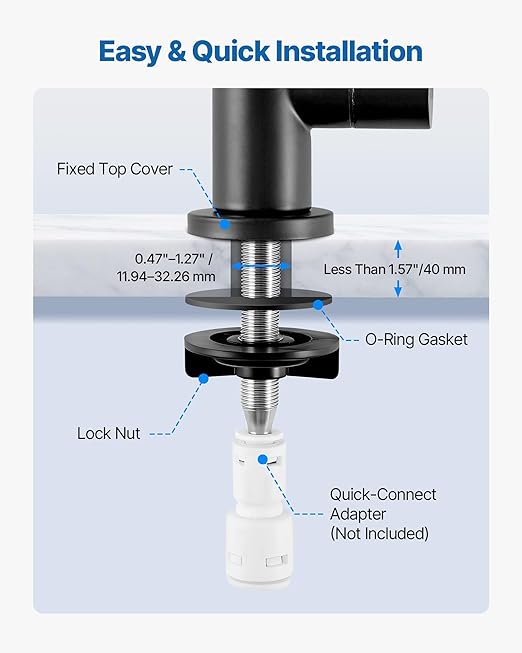 Easy & Quick Installation

Fixed Top Cover

0.47"–1.27" / 11.94–32.26 mm

Less Than 1.57"/40 mm

O-Ring Gasket

Lock Nut

Quick-Connect Adapter (Not Included)