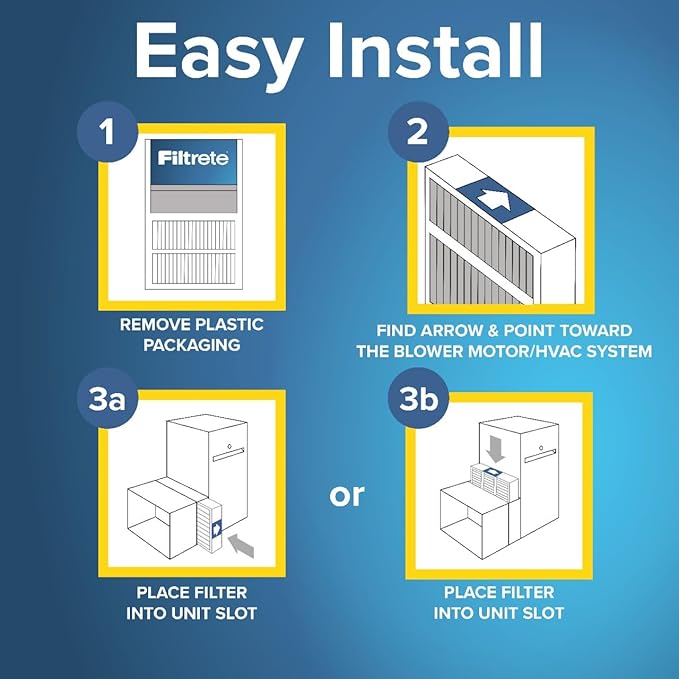 Easy Install

1

Filtrete

REMOVE PLASTIC PACKAGING

2

FIND ARROW & POINT TOWARD THE BLOWER MOTOR/HVAC SYSTEM

3a

PLACE FILTER INTO UNIT SLOT

or

3b

PLACE FILTER INTO UNIT SLOT