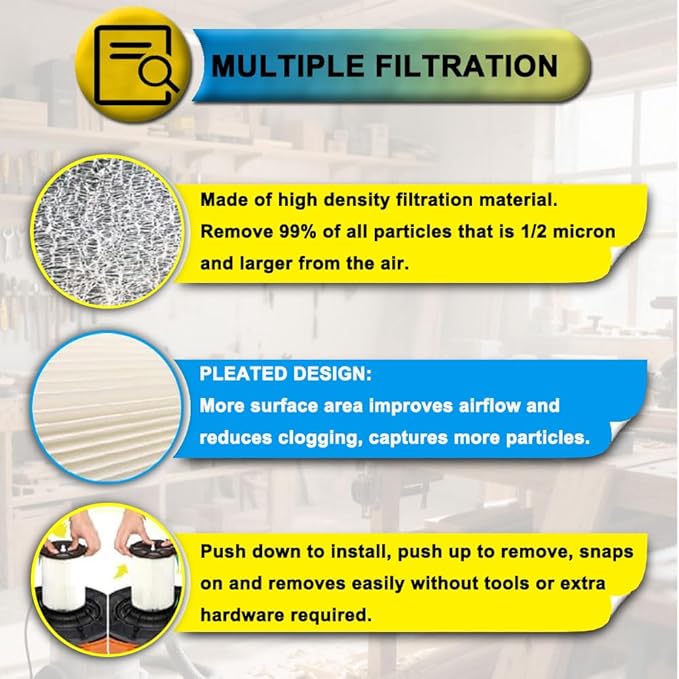 MULTIPLE FILTRATION

Made of high density filtration material. Remove 99% of all particles that is 1/2 micron and larger from the air.

PLEATED DESIGN:
More surface area improves airflow and reduces clogging, captures more particles.

Push down to install, push up to remove, snaps on and removes easily without tools or extra hardware required.