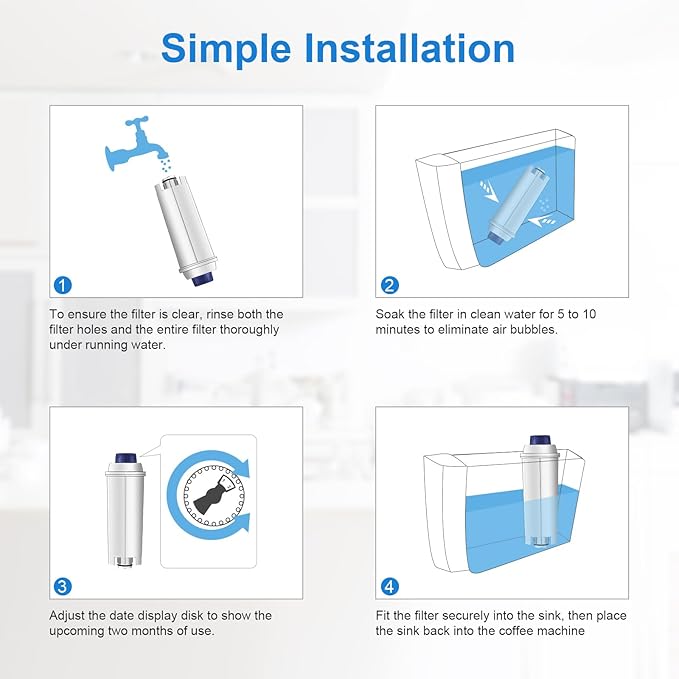 Simple Installation

1

To ensure the filter is clear, rinse both the filter holes and the entire filter thoroughly under running water.

2

Soak the filter in clean water for 5 to 10 minutes to eliminate air bubbles.

3

Adjust the date display disk to show the upcoming two months of use.

4

Fit the filter securely into the sink, then place the sink back into the coffee machine