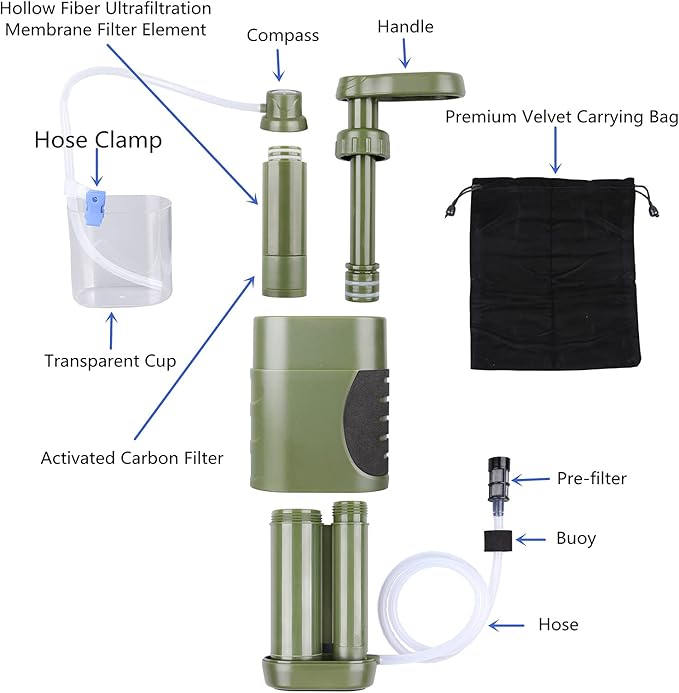 Hollow Fiber Ultrafiltration Membrane Filter Element

Compass

Handle

Premium Velvet Carrying Bag

Hose Clamp

Transparent Cup

Activated Carbon Filter

Pre-filter

Buoy

Hose