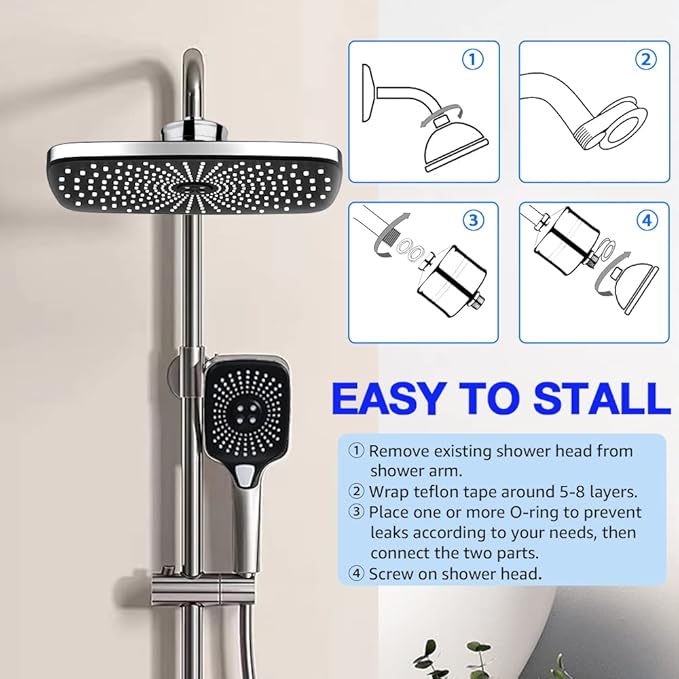 ①

②

③

④

EASY TO STALL

① Remove existing shower head from shower arm.
② Wrap teflon tape around 5-8 layers.
③ Place one or more O-ring to prevent leaks according to your needs, then connect the two parts.
④ Screw on shower head.