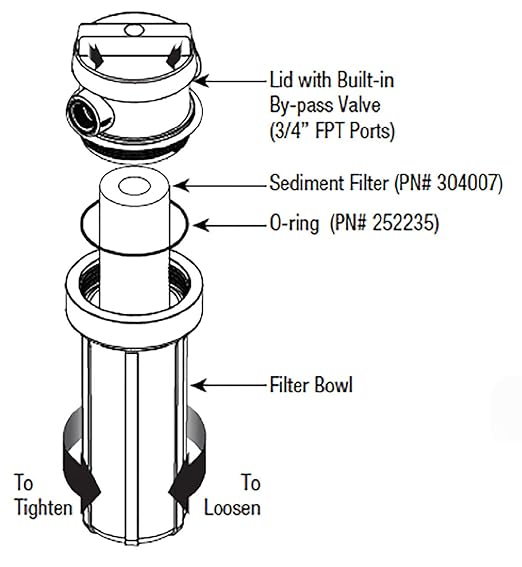 Lid with Built-in
By-pass Valve
(3/4” FPT Ports)

Sediment Filter (PN# 304007)

O-ring (PN# 252235)

Filter Bowl

To
Tighten

To
Loosen