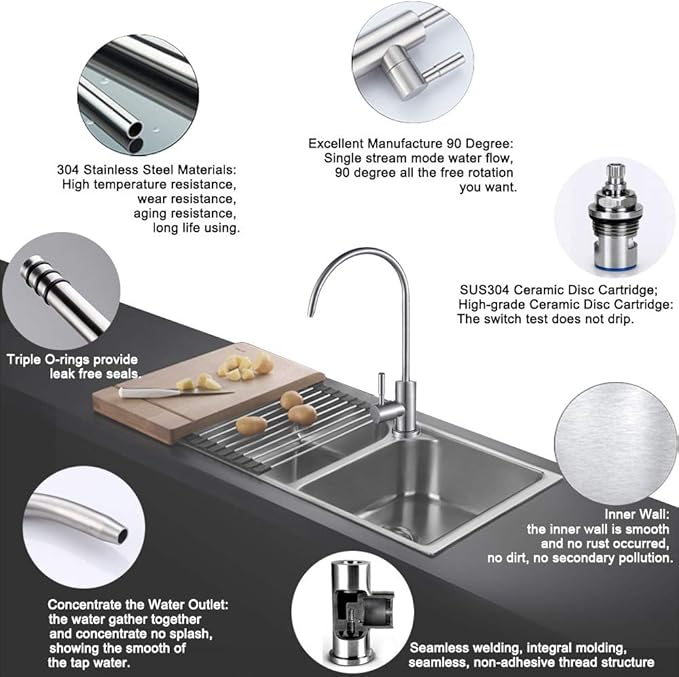 304 Stainless Steel Materials:
High temperature resistance,
wear resistance,
aging resistance,
long life using.

Excellent Manufacture 90 Degree:
Single stream mode water flow,
90 degree all the free rotation
you want.

SUS304 Ceramic Disc Cartridge;
High-grade Ceramic Disc Cartridge:
The switch test does not drip.

Triple O-rings provide
leak free seals.

Inner Wall:
the inner wall is smooth
and no rust occurred,
no dirt, no secondary pollution.

Concentrate the Water Outlet:
the water gather together
and concentrate no splash,
showing the smooth of
the tap water.

Seamless welding, integral molding,
seamless, non-adhesive thread structure