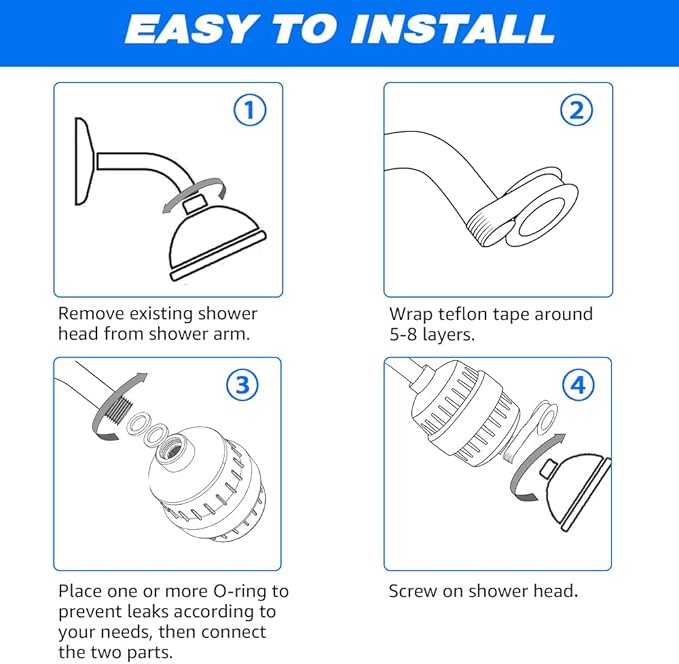 EASY TO INSTALL

1

Remove existing shower head from shower arm.

2

Wrap teflon tape around 5-8 layers.

3

Place one or more O-ring to prevent leaks according to your needs, then connect the two parts.

4

Screw on shower head.