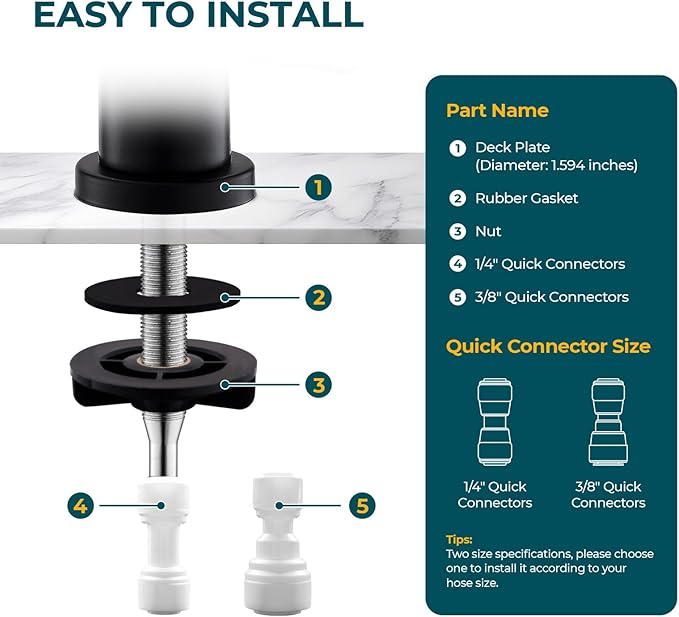 EASY TO INSTALL

1

2

3

4

5

Part Name

1 Deck Plate (Diameter: 1.594 inches)

2 Rubber Gasket

3 Nut

4 1/4" Quick Connectors

5 3/8" Quick Connectors

Quick Connector Size

1/4" Quick Connectors

3/8" Quick Connectors

Tips:
Two size specifications, please choose one to install it according to your hose size.