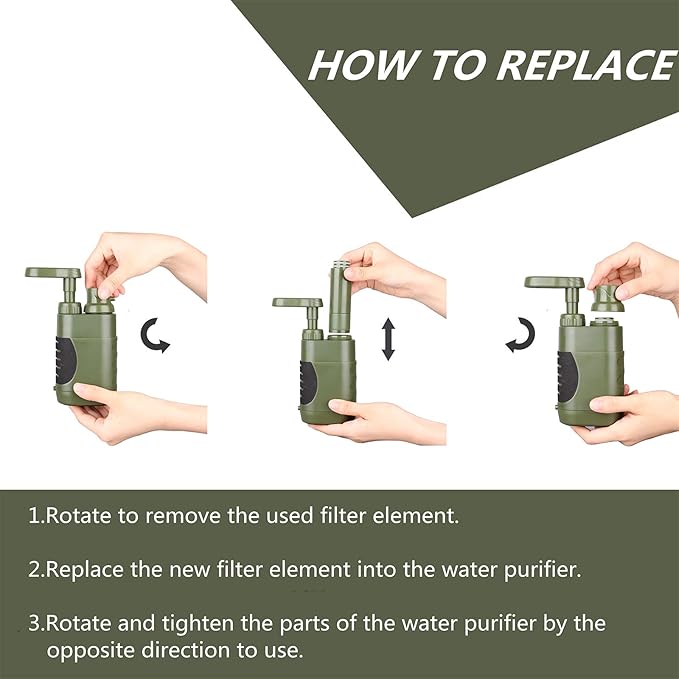 HOW TO REPLACE

1.Rotate to remove the used filter element.

2.Replace the new filter element into the water purifier.

3.Rotate and tighten the parts of the water purifier by the opposite direction to use.