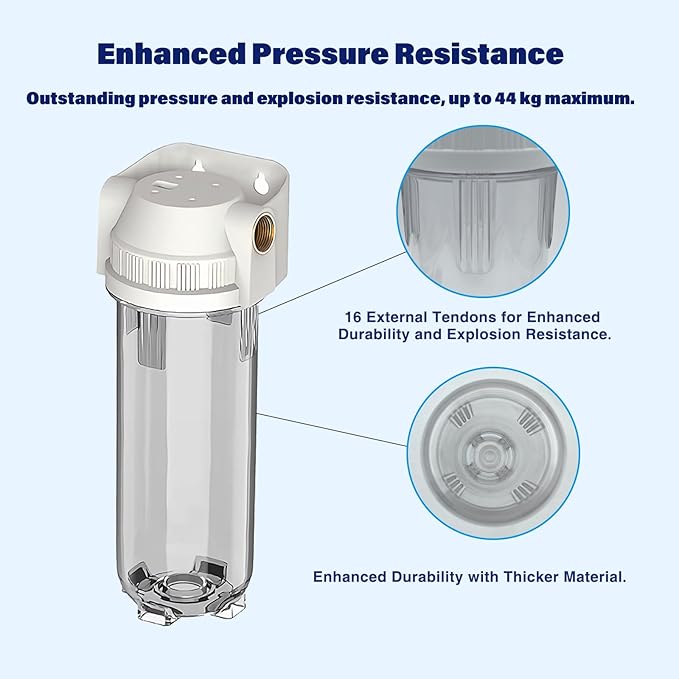 Enhanced Pressure Resistance

Outstanding pressure and explosion resistance, up to 44 kg maximum.

16 External Tendons for Enhanced Durability and Explosion Resistance.

Enhanced Durability with Thicker Material.