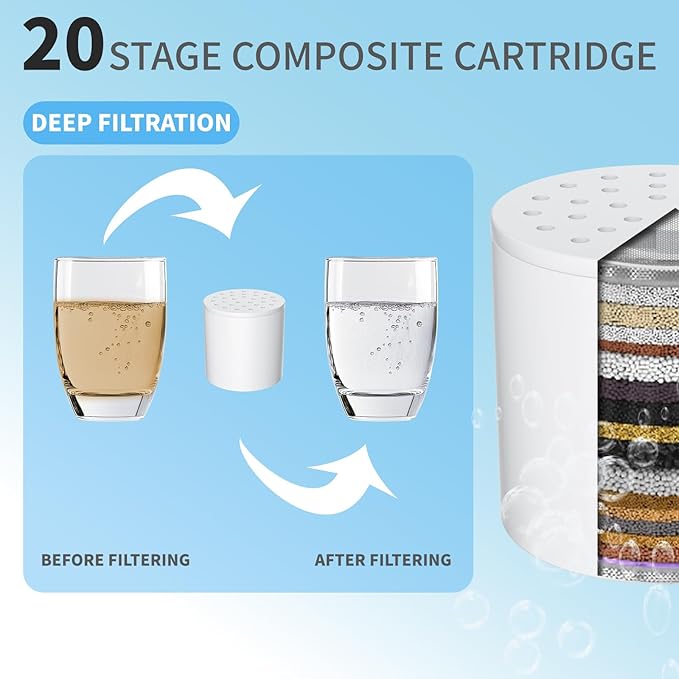 20 STAGE COMPOSITE CARTRIDGE

DEEP FILTRATION

BEFORE FILTERING

AFTER FILTERING