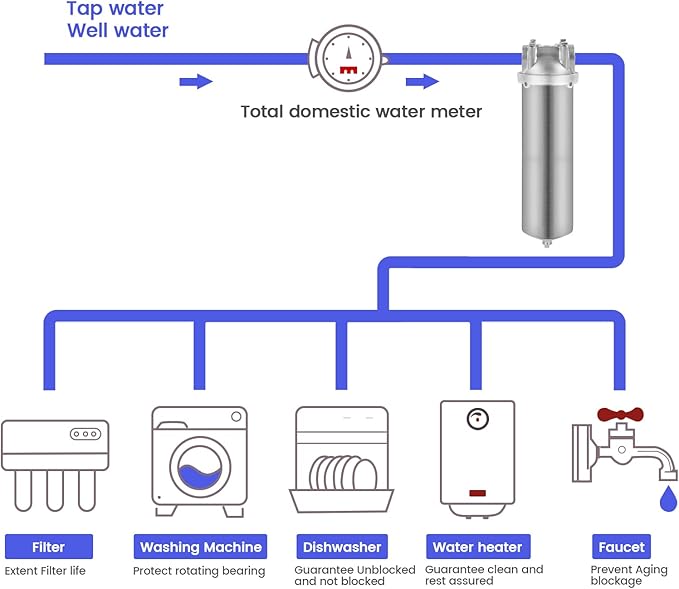 Tap water
Well water

Total domestic water meter

Filter
Extent Filter life

Washing Machine
Protect rotating bearing

Dishwasher
Guarantee Unblocked and not blocked

Water heater
Guarantee clean and rest assured

Faucet
Prevent Aging blockage