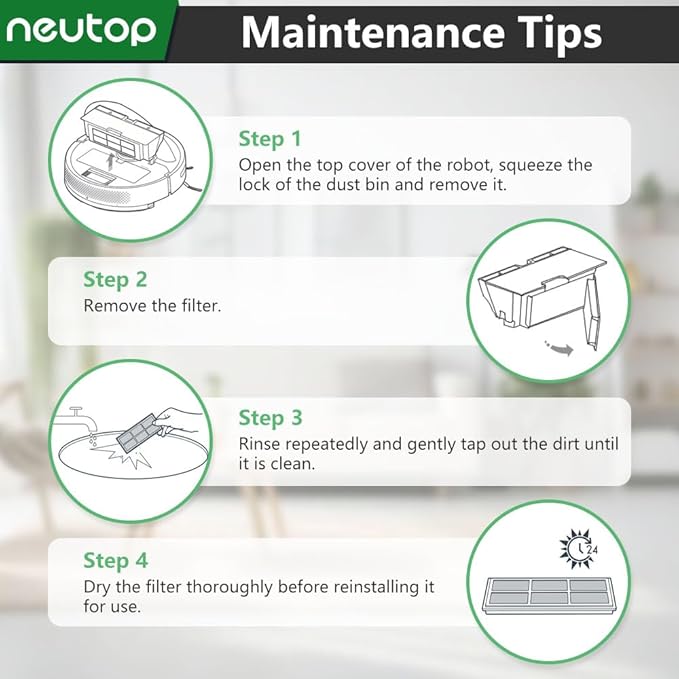 neutop

Maintenance Tips

Step 1
Open the top cover of the robot, squeeze the lock of the dust bin and remove it.

Step 2
Remove the filter.

Step 3
Rinse repeatedly and gently tap out the dirt until it is clean.

Step 4
Dry the filter thoroughly before reinstalling it for use.

24