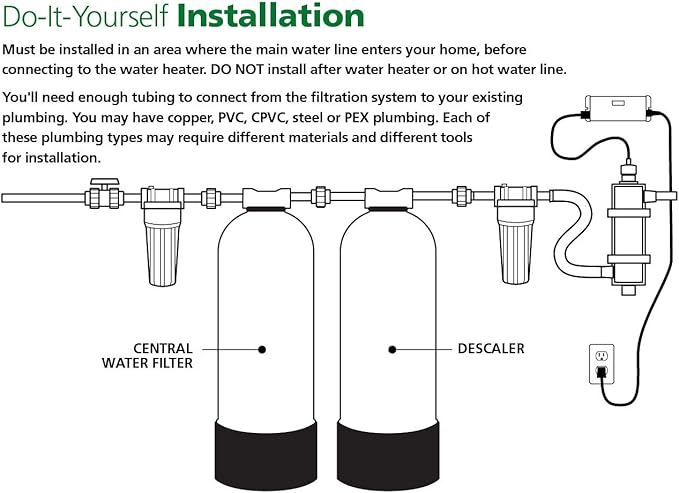 Do-It-Yourself Installation

Must be installed in an area where the main water line enters your home, before connecting to the water heater. DO NOT install after water heater or on hot water line.

You'll need enough tubing to connect from the filtration system to your existing plumbing. You may have copper, PVC, CPVC, steel or PEX plumbing. Each of these plumbing types may require different materials and different tools for installation.

CENTRAL WATER FILTER

DESCALER