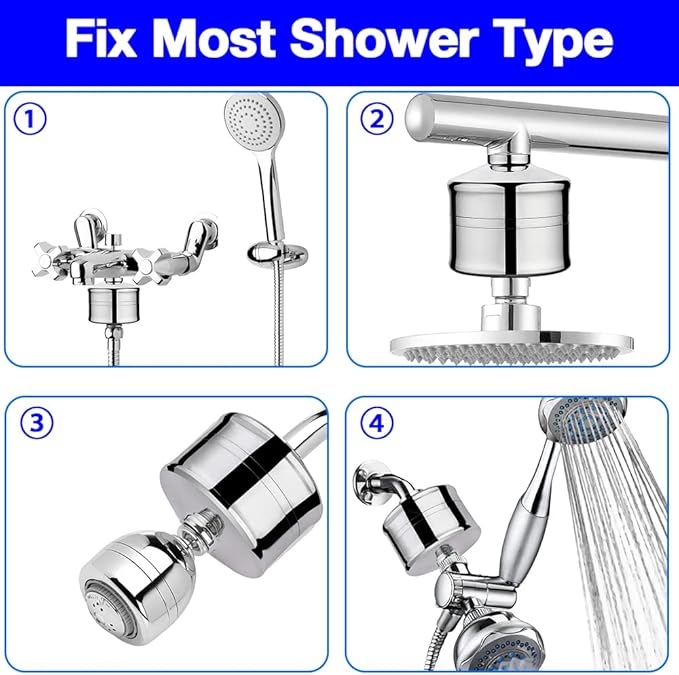 Fix Most Shower Type

①

②

③

④