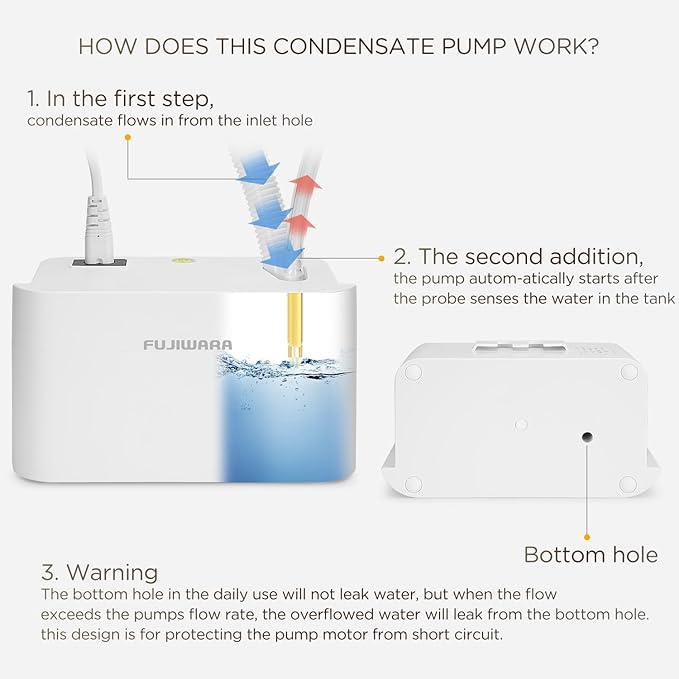 HOW DOES THIS CONDENSATE PUMP WORK?

1. In the first step,
condensate flows in from the inlet hole

2. The second addition,
the pump autom-atically starts after the probe senses the water in the tank

FUJIWARA

Bottom hole

3. Warning
The bottom hole in the daily use will not leak water, but when the flow exceeds the pumps flow rate, the overflowed water will leak from the bottom hole. this design is for protecting the pump motor from short circuit.