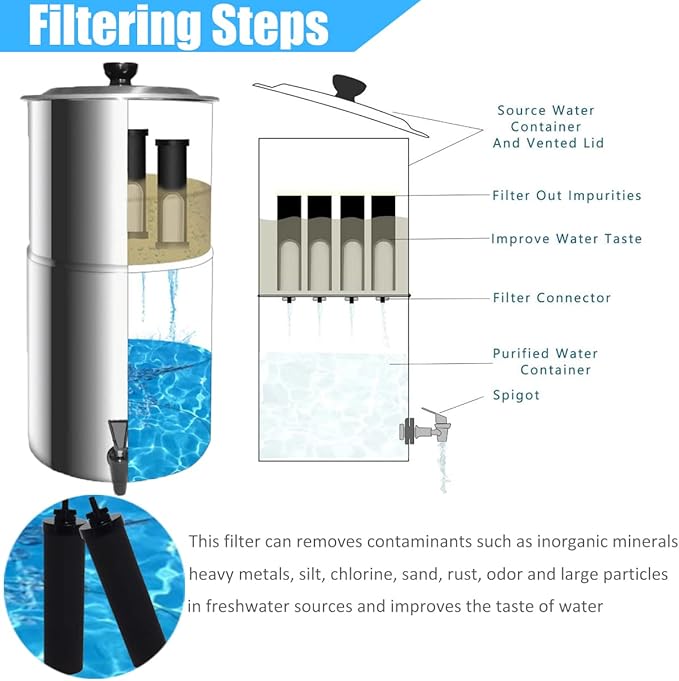 Filtering Steps

Source Water Container And Vented Lid

Filter Out Impurities

Improve Water Taste

Filter Connector

Purified Water Container

Spigot

This filter can removes contaminants such as inorganic minerals heavy metals, silt, chlorine, sand, rust, odor and large particles in freshwater sources and improves the taste of water