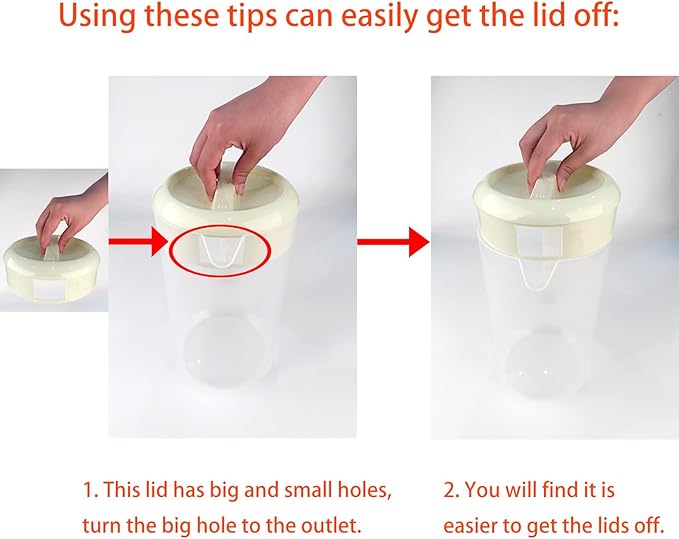 Using these tips can easily get the lid off:

1. This lid has big and small holes, turn the big hole to the outlet.

2. You will find it is easier to get the lids off.