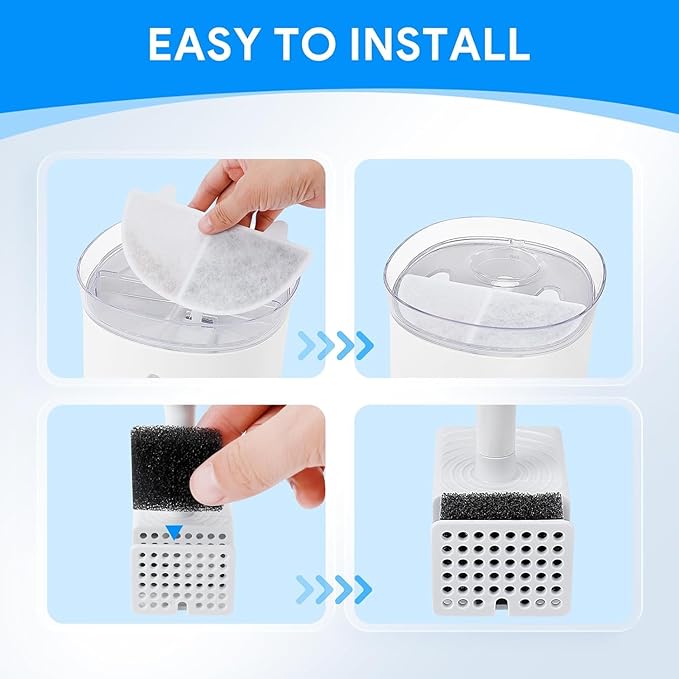 EASY TO INSTALL