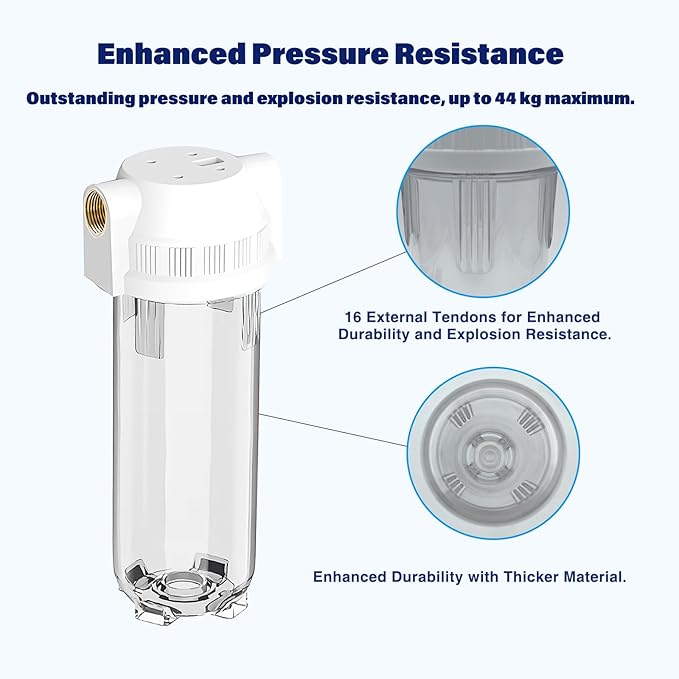 Enhanced Pressure Resistance

Outstanding pressure and explosion resistance, up to 44 kg maximum.

16 External Tendons for Enhanced Durability and Explosion Resistance.

Enhanced Durability with Thicker Material.