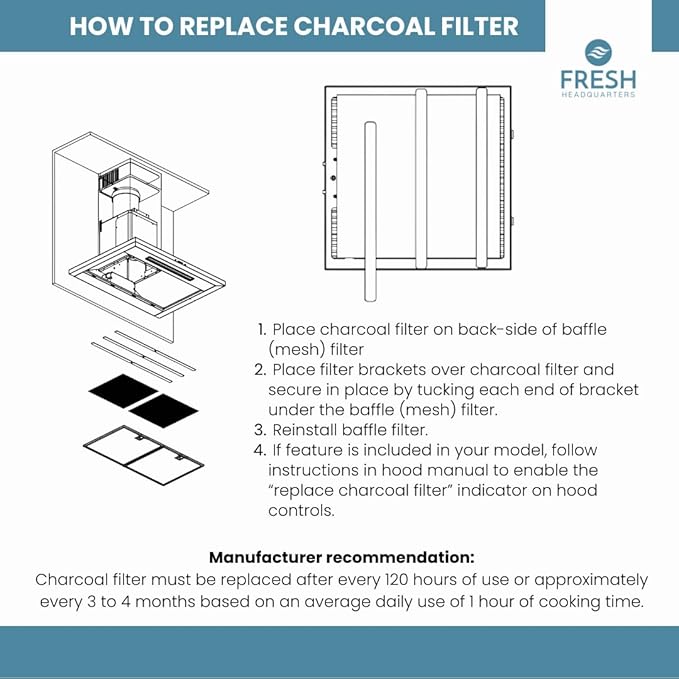 HOW TO REPLACE CHARCOAL FILTER

FRESH
HEADQUARTERS

1. Place charcoal filter on back-side of baffle (mesh) filter
2. Place filter brackets over charcoal filter and secure in place by tucking each end of bracket under the baffle (mesh) filter.
3. Reinstall baffle filter.
4. If feature is included in your model, follow instructions in hood manual to enable the "replace charcoal filter" indicator on hood controls.

Manufacturer recommendation:
Charcoal filter must be replaced after every 120 hours of use or approximately every 3 to 4 months based on an average daily use of 1 hour of cooking time.