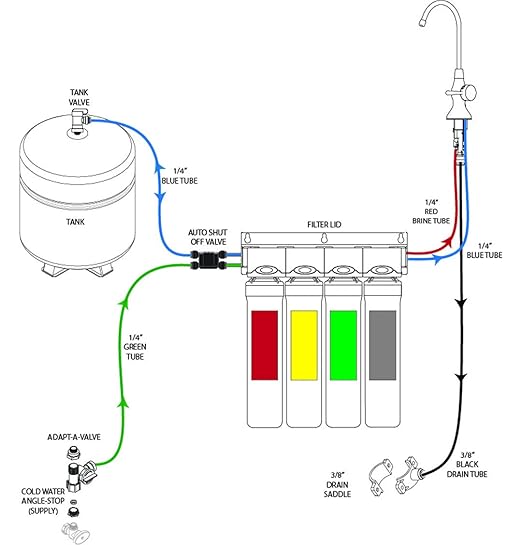 TANK VALVE

1/4" BLUE TUBE

TANK

AUTO SHUT OFF VALVE

FILTER LID

1/4" RED BRINE TUBE

1/4" BLUE TUBE

1/4" GREEN TUBE

ADAPT-A-VALVE

COLD WATER ANGLE-STOP (SUPPLY)

3/8" DRAIN SADDLE

3/8" BLACK DRAIN TUBE