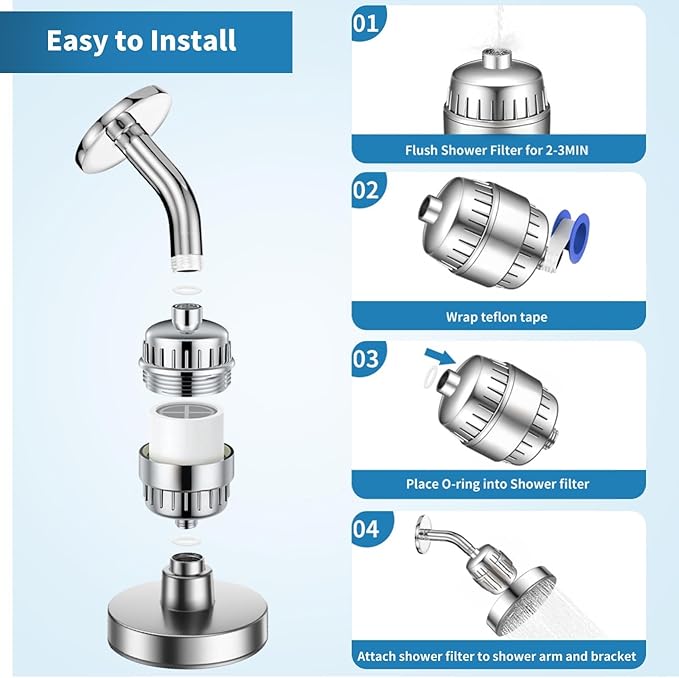 Easy to Install

01

Flush Shower Filter for 2-3MIN

02

Wrap teflon tape

03

Place O-ring into Shower filter

04

Attach shower filter to shower arm and bracket