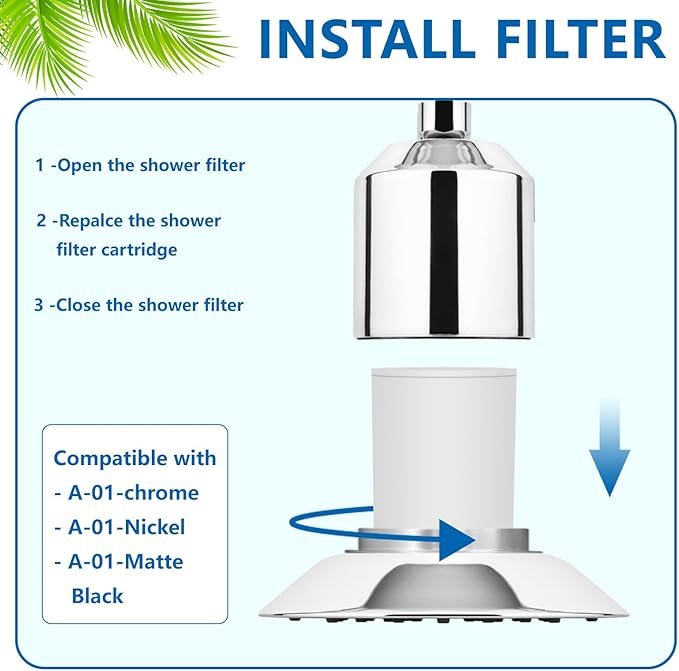 INSTALL FILTER

1 -Open the shower filter

2 -Repalce the shower filter cartridge

3 -Close the shower filter

Compatible with
- A-01-chrome
- A-01-Nickel
- A-01-Matte Black