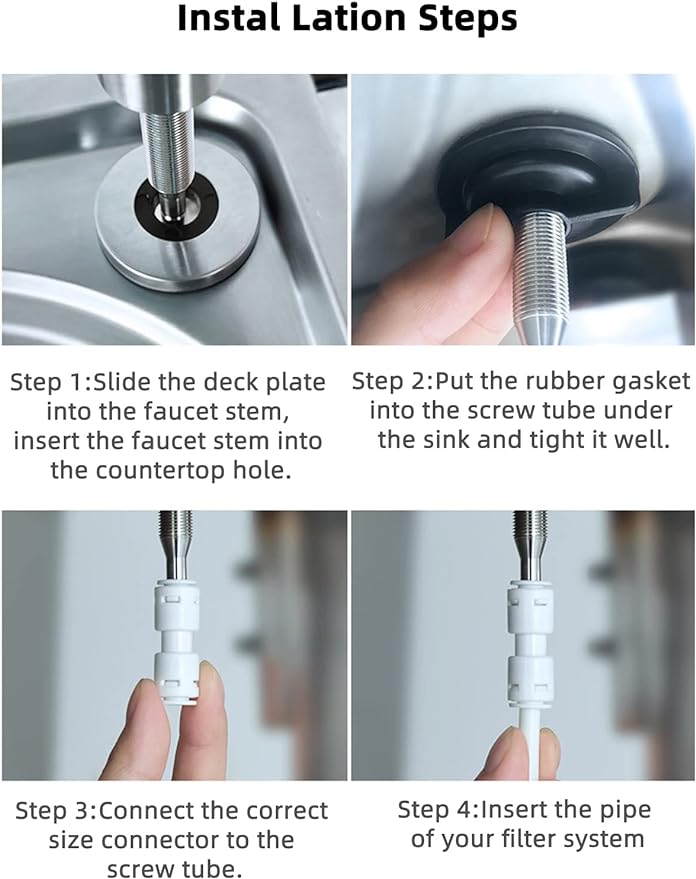 Instal Lation Steps

Step 1:Slide the deck plate into the faucet stem, insert the faucet stem into the countertop hole.

Step 2:Put the rubber gasket into the screw tube under the sink and tight it well.

Step 3:Connect the correct size connector to the screw tube.

Step 4:Insert the pipe of your filter system