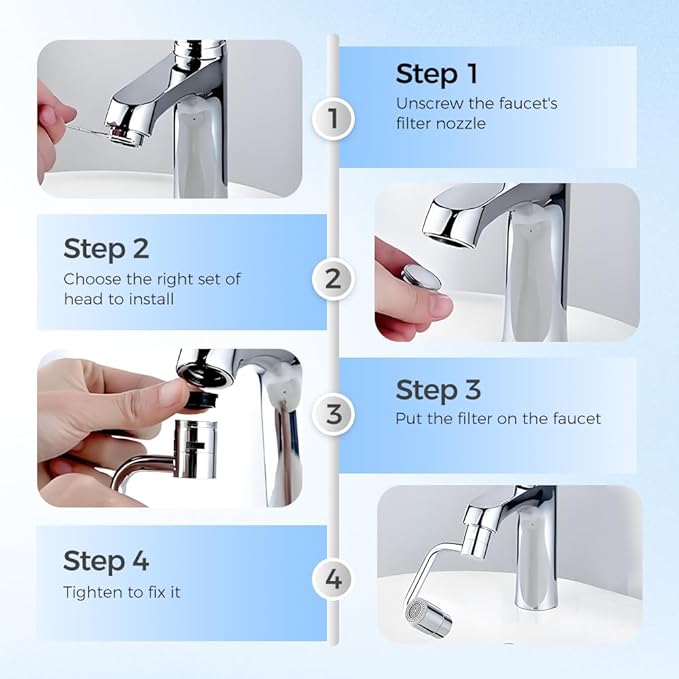 1

Step 1
Unscrew the faucet's filter nozzle

Step 2
Choose the right set of head to install

2

3

Step 3
Put the filter on the faucet

Step 4
Tighten to fix it

4