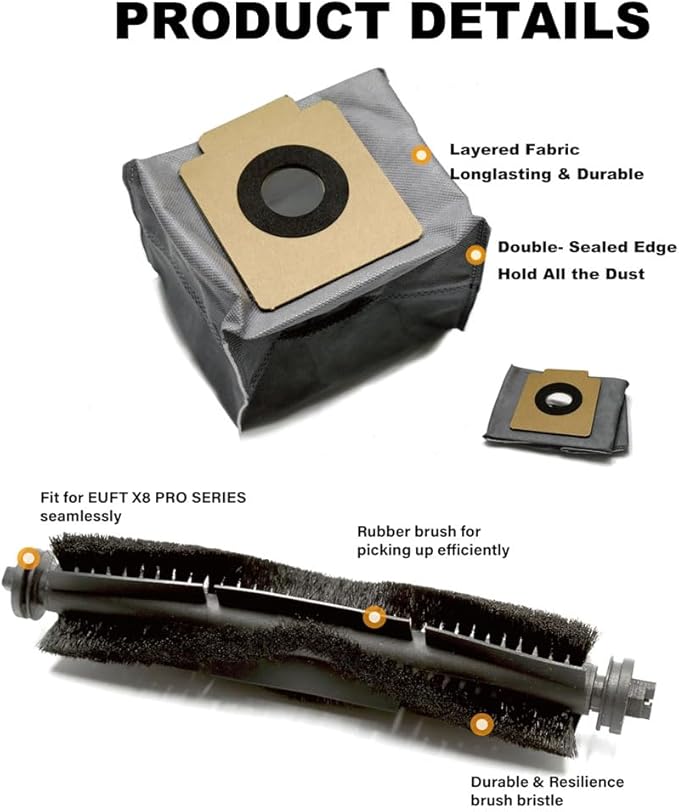 PRODUCT DETAILS

Layered Fabric
Longlasting & Durable

Double- Sealed Edge
Hold All the Dust

Fit for EUFT X8 PRO SERIES seamlessly

Rubber brush for picking up efficiently

Durable & Resilience brush bristle