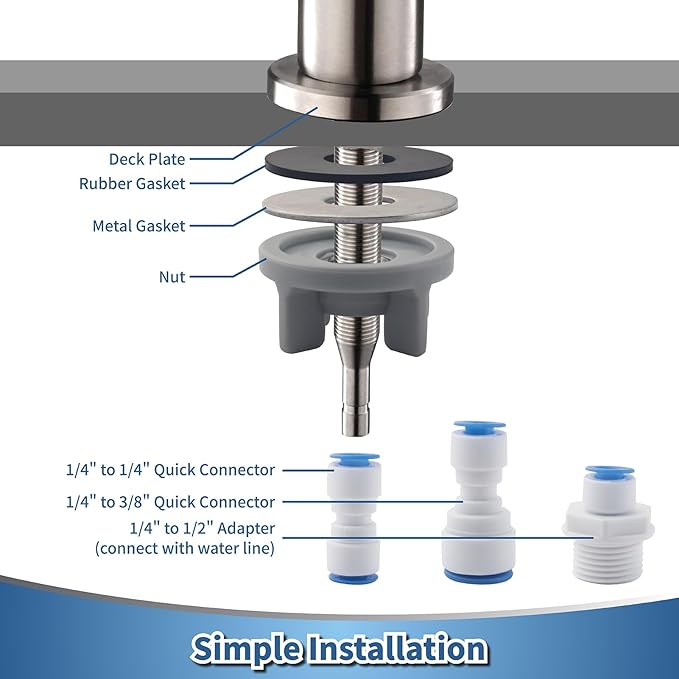 Deck Plate
Rubber Gasket
Metal Gasket
Nut

1/4" to 1/4" Quick Connector
1/4" to 3/8" Quick Connector
1/4" to 1/2" Adapter (connect with water line)

Simple Installation