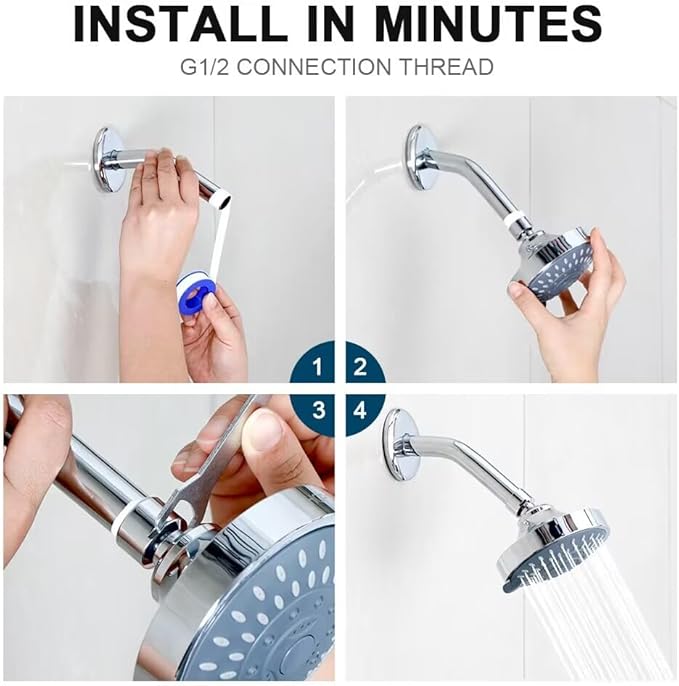 INSTALL IN MINUTES
G1/2 CONNECTION THREAD

1 2
3 4