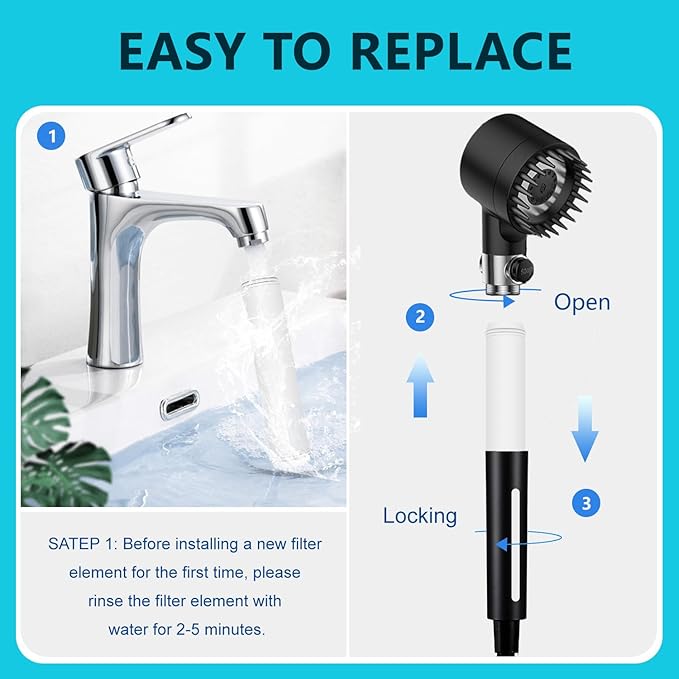 EASY TO REPLACE

1

SATEP 1: Before installing a new filter element for the first time, please rinse the filter element with water for 2-5 minutes.

2

Open

3

Locking