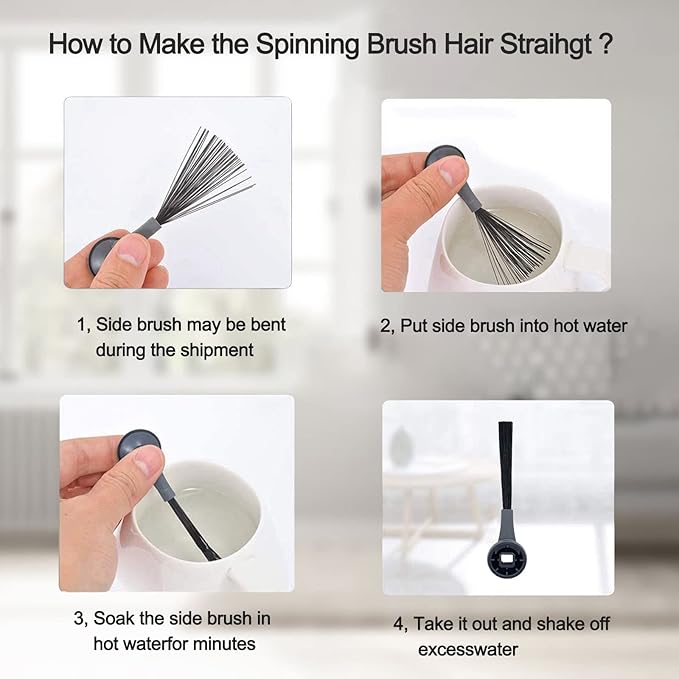 How to Make the Spinning Brush Hair Straihgt ?

1, Side brush may be bent during the shipment

2, Put side brush into hot water

3, Soak the side brush in hot waterfor minutes

4, Take it out and shake off excesswater